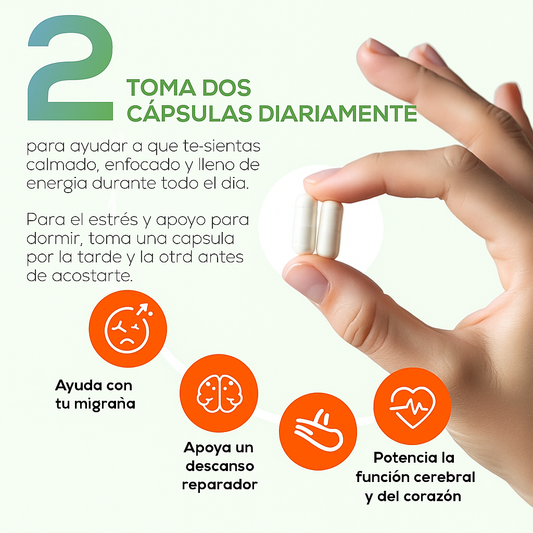 2 TOMA DOS CÁPSULAS DIARIAMENTE

para ayudar a que te-sientas calmado, enfocado y lleno de energia durante todo el dia.

Para el estrés y apoyo para dormir, toma una capsula por la tarde y la otrd antes de acostarte.

Ayuda con tu migraña

Apoya un descanso reparador

Potencia la función cerebral y del corazón